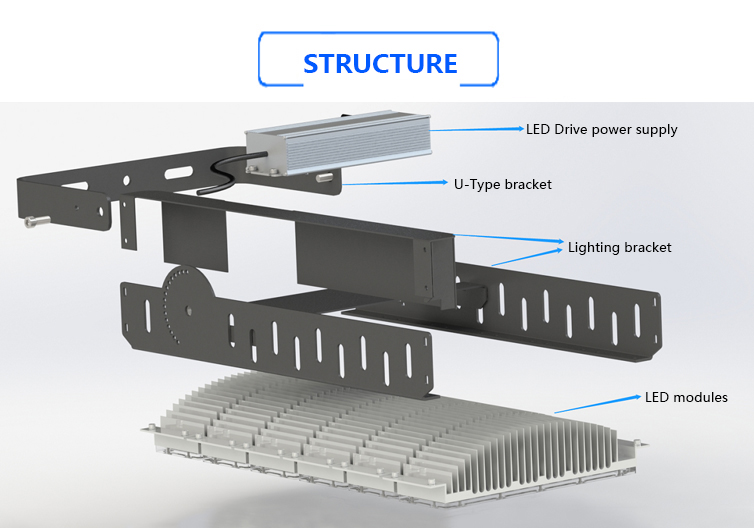 STRUCTURE

LED Drive power supply

U-Type bracket

Lighting bracket

LED modules