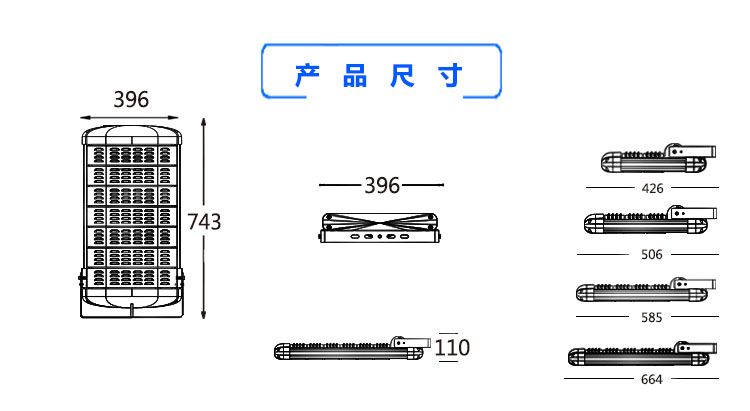 产品尺寸

396

743

396

110

426

506

585

664