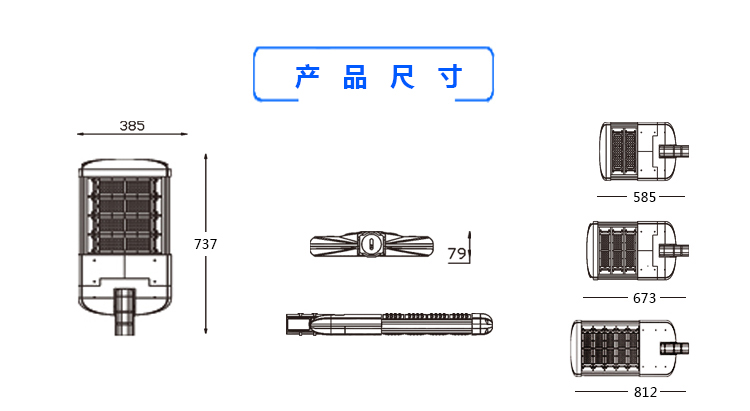 产品尺寸

385

737

79

585

673

812