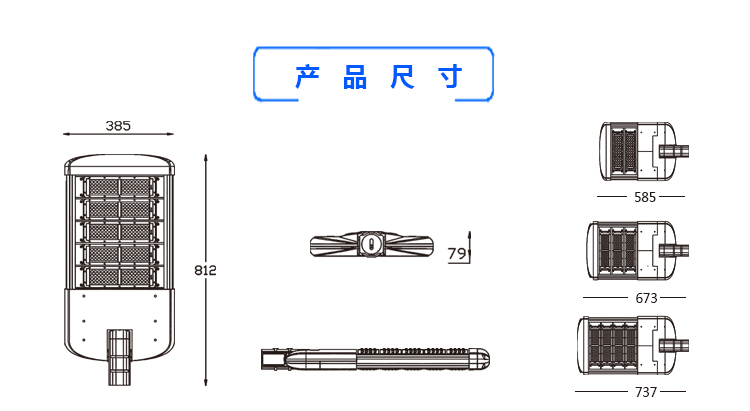 产品尺寸

385

812

79

585

673

737